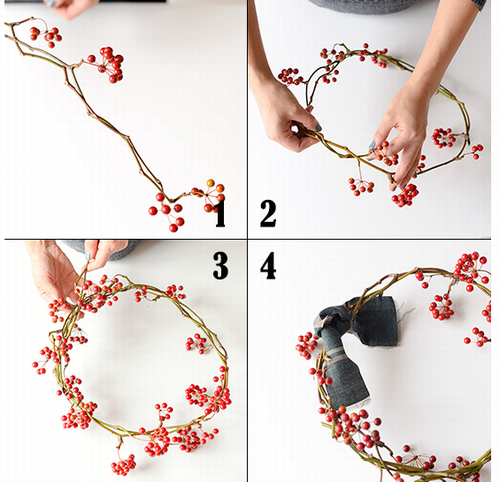 1
2
3
4